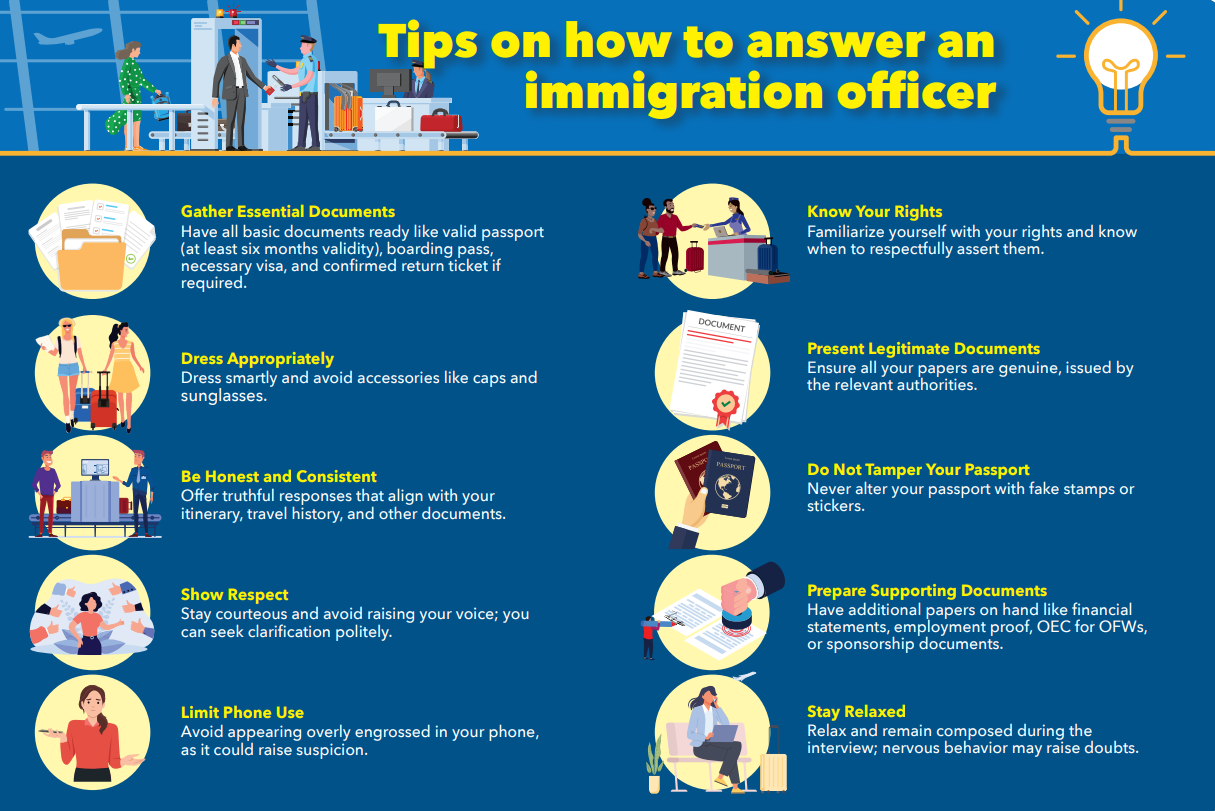 Tips on how to answer an immigration officer

Gather Essential Documents
Have all basic documents ready like valid passport (at least six months validity), boarding pass, necessary visa, and confirmed return ticket if required.

Dress Appropriately
Dress smartly and avoid accessories like caps and sunglasses.

Be Honest and Consistent
Offer truthful responses that align with your itinerary, travel history, and other documents.

Show Respect
Stay courteous and avoid raising your voice; you can seek clarification politely.

Limit Phone Use
Avoid appearing overly engrossed in your phone, as it could raise suspicion.

Know Your Rights
Familiarize yourself with your rights and know when to respectfully assert them.

DOCUMENT

Present Legitimate Documents
Ensure all your papers are genuine, issued by the relevant authorities.

PASSPORT

Do Not Tamper Your Passport
Never alter your passport with fake stamps or stickers.

Prepare Supporting Documents
Have additional papers on hand like financial statements, employment proof, OEC for OFWs, or sponsorship documents.

Stay Relaxed
Relax and remain composed during the interview; nervous behavior may raise doubts.