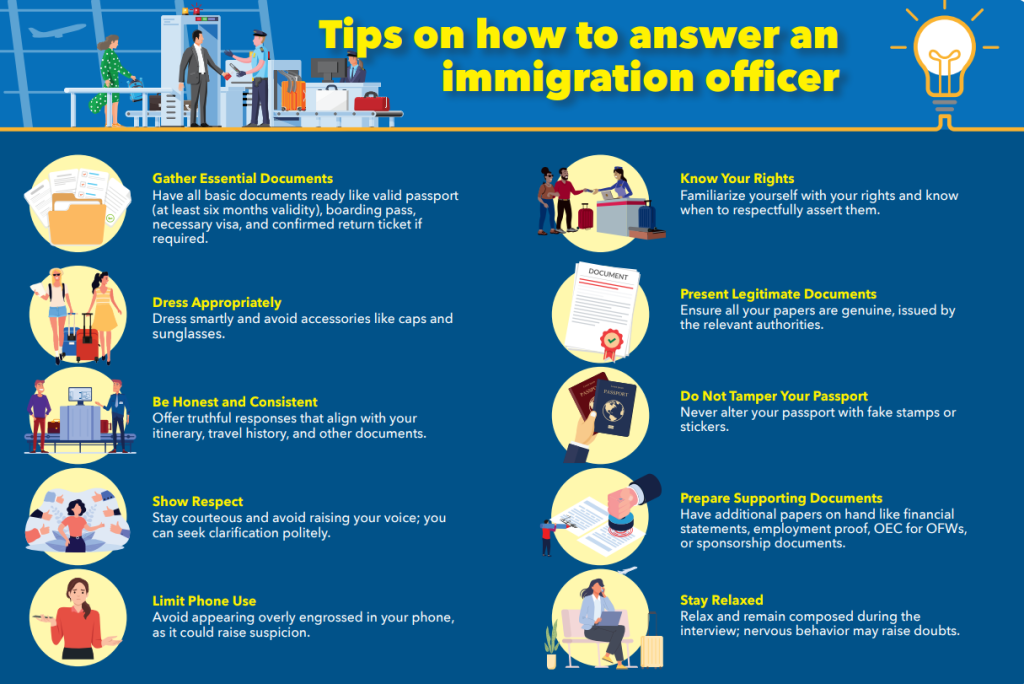 Tips on how to answer an immigration officer

Gather Essential Documents
Have all basic documents ready like valid passport (at least six months validity), boarding pass, necessary visa, and confirmed return ticket if required.

Dress Appropriately
Dress smartly and avoid accessories like caps and sunglasses.

Be Honest and Consistent
Offer truthful responses that align with your itinerary, travel history, and other documents.

Show Respect
Stay courteous and avoid raising your voice; you can seek clarification politely.

Limit Phone Use
Avoid appearing overly engrossed in your phone, as it could raise suspicion.

Know Your Rights
Familiarize yourself with your rights and know when to respectfully assert them.

DOCUMENT

Present Legitimate Documents
Ensure all your papers are genuine, issued by the relevant authorities.

PASSPORT

Do Not Tamper Your Passport
Never alter your passport with fake stamps or stickers.

Prepare Supporting Documents
Have additional papers on hand like financial statements, employment proof, OEC for OFWs, or sponsorship documents.

Stay Relaxed
Relax and remain composed during the interview; nervous behavior may raise doubts.